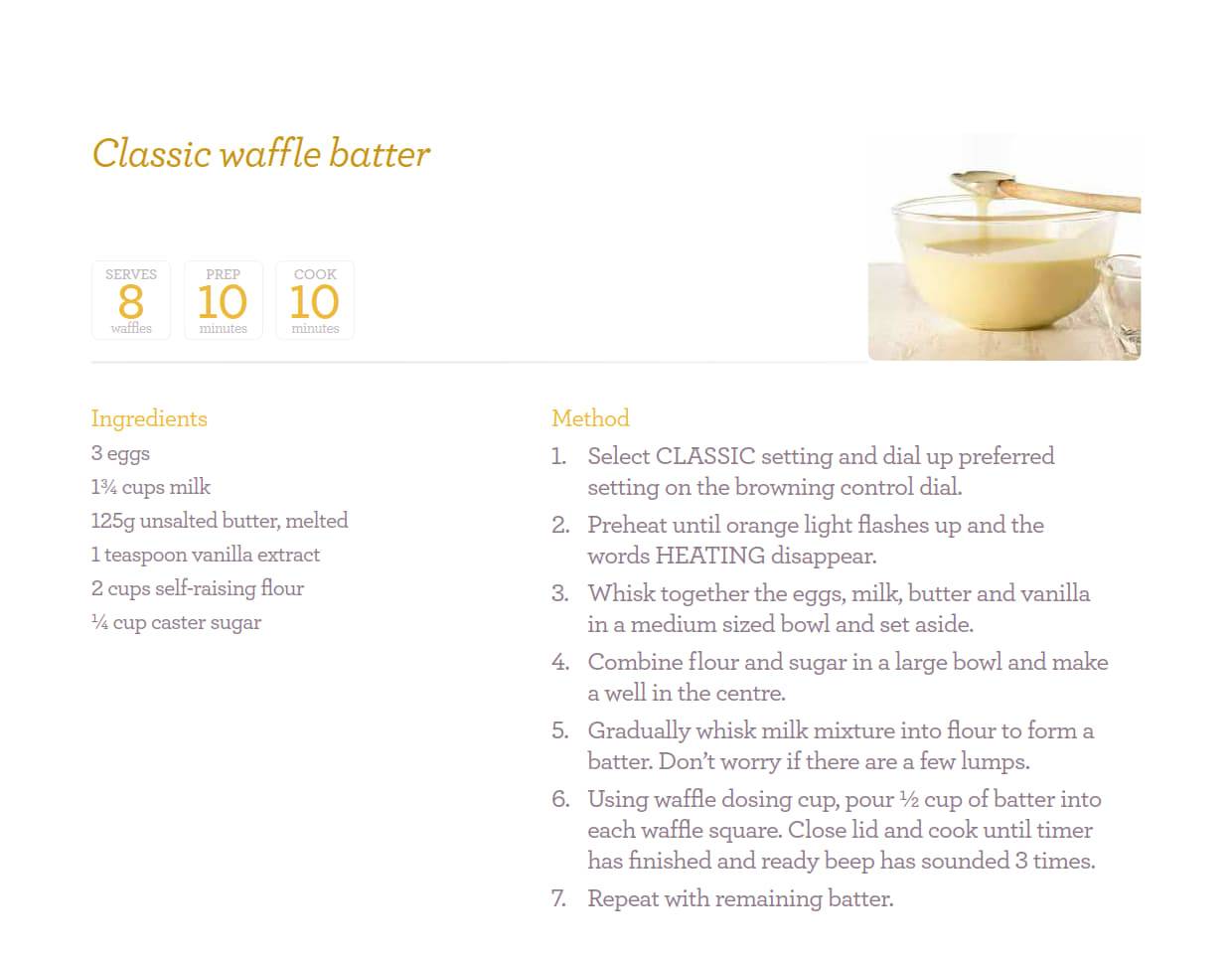 Classic waffle batter

SERVES
8
waffles

PREP
10
minutes

COOK
10
minutes

Ingredients
3 eggs
1¾ cups milk
125g unsalted butter, melted
1 teaspoon vanilla extract
2 cups self-raising flour
¼ cup caster sugar

Method
1. Select CLASSIC setting and dial up preferred setting on the browning control dial.
2. Preheat until orange light flashes up and the words HEATING disappear.
3. Whisk together the eggs, milk, butter and vanilla in a medium sized bowl and set aside.
4. Combine flour and sugar in a large bowl and make a well in the centre.
5. Gradually whisk milk mixture into flour to form a batter. Don't worry if there are a few lumps.
6. Using waffle dosing cup, pour ½ cup of batter into each waffle square. Close lid and cook until timer has finished and ready beep has sounded 3 times.
7. Repeat with remaining batter.